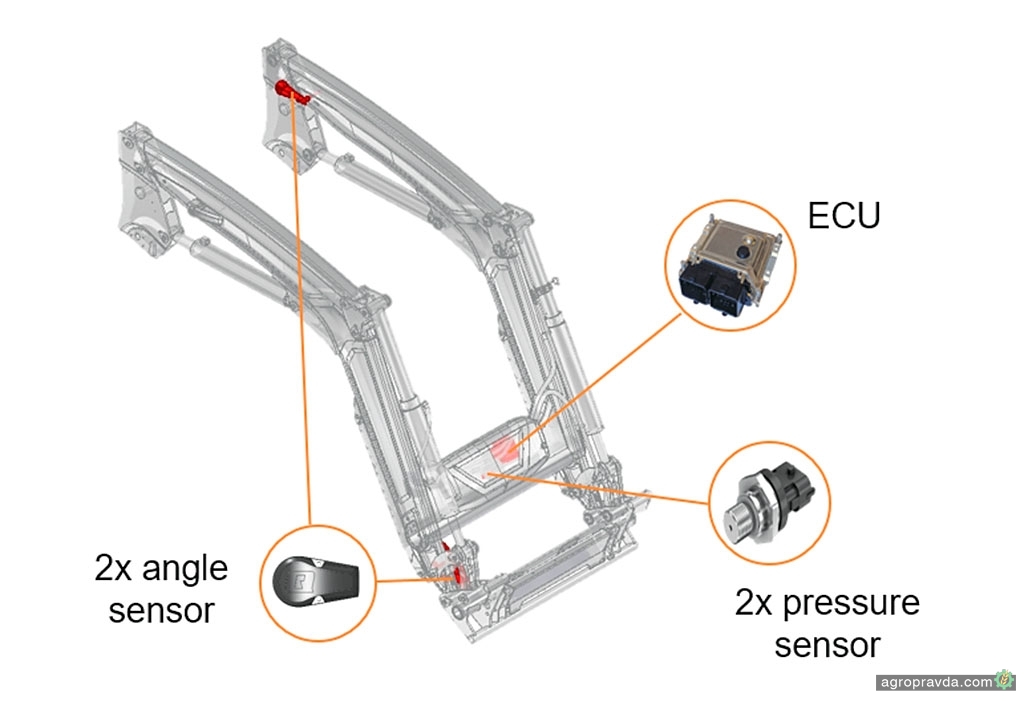 ECU

2x angle sensor

2x pressure sensor

agropravda.com